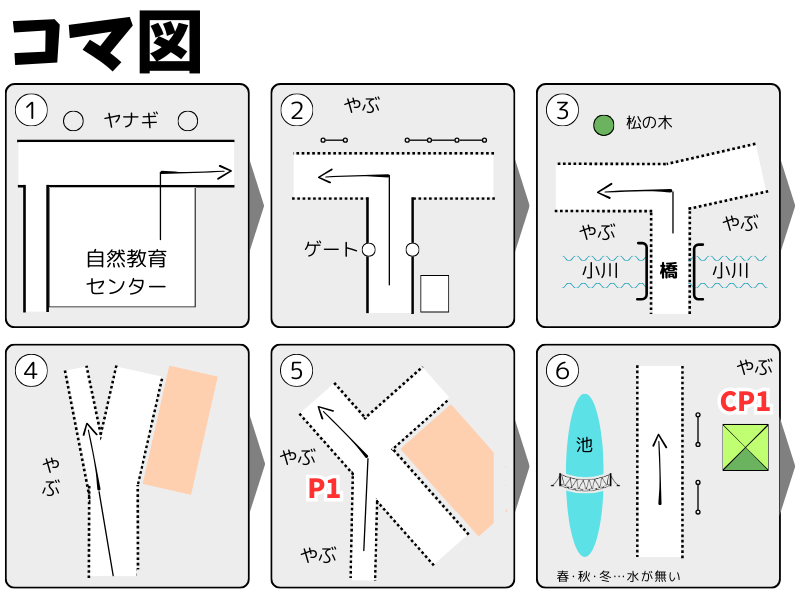 コマ図

1
ヤナギ
自然教育センター

2
やぶ
ゲート

3
松の木
やぶ
やぶ
小川
橋
小川

4
やぶ

5
やぶ
P1
やぶ

6
やぶ
CP1
池
春・秋・冬…水が無い